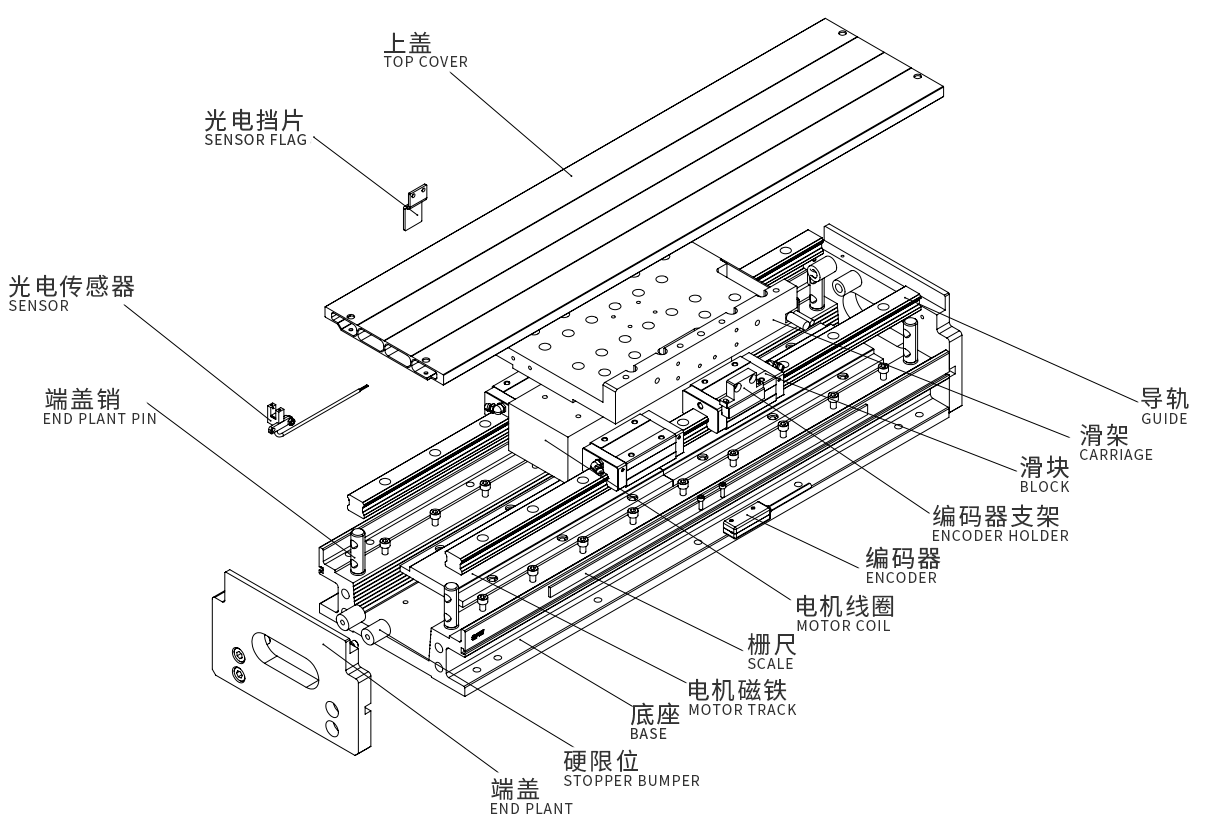 上盖
TOP COVER

光电挡片
SENSOR FLAG

光电传感器
SENSOR

端盖销
END PLANT PIN

导轨
GUIDE

滑架
CARRIAGE

滑块
BLOCK

编码器支架
ENCODER HOLDER

编码器
ENCODER

电机线圈
MOTOR COIL

栅尺
SCALE

电机磁铁
MOTOR TRACK

底座
BASE

硬限位
STOPPER BUMPER

端盖
END PLANT